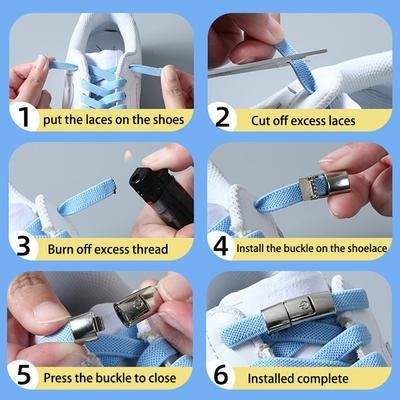 1 put the laces on the shoes

2 Cut off excess laces

3 Burn off excess thread

4 Install the buckle on the shoelace

5 Press the buckle to close

6 Installed complete